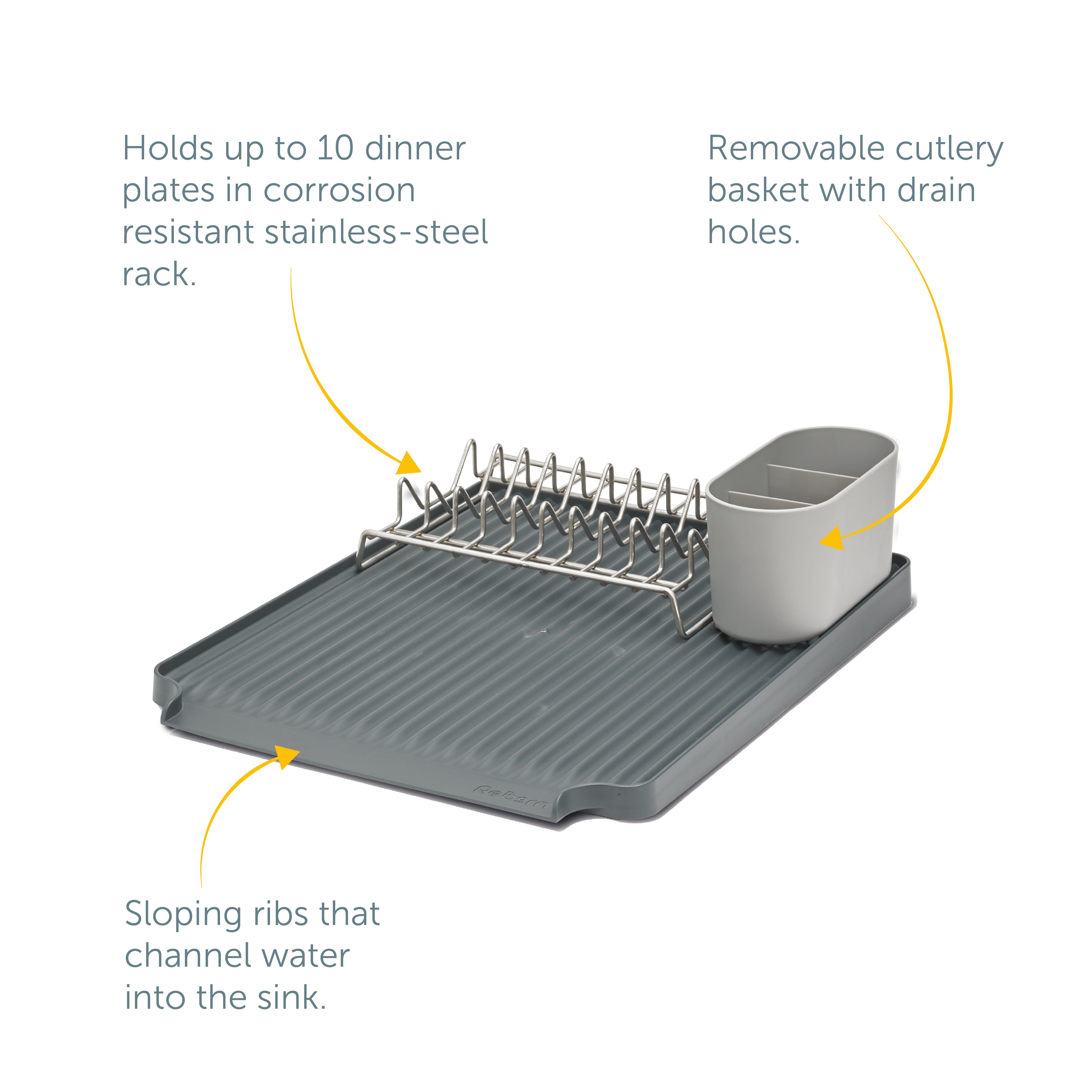 Holds up to 10 dinner plates in corrosion resistant stainless-steel rack.

Removable cutlery basket with drain holes.

Reborn

Sloping ribs that channel water into the sink.